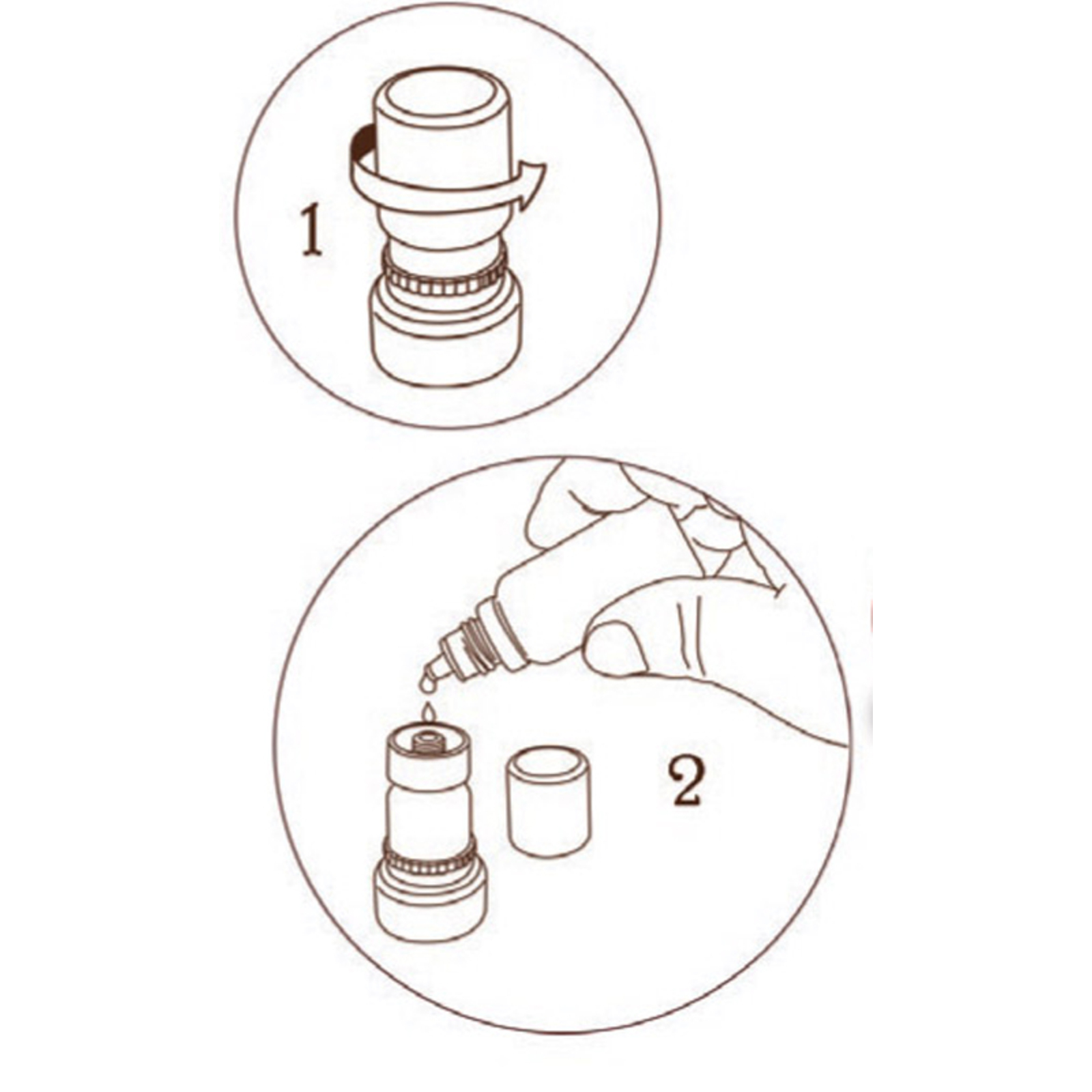 1

2